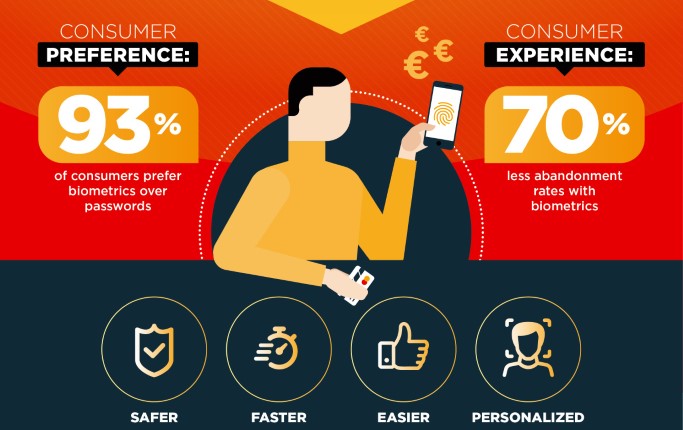 CONSUMER
PREFERENCE:

93%

of consumers prefer biometrics over passwords

€ € €

CONSUMER
EXPERIENCE:

70%

less abandonment rates with biometrics

SAFER

FASTER

EASIER

PERSONALIZED